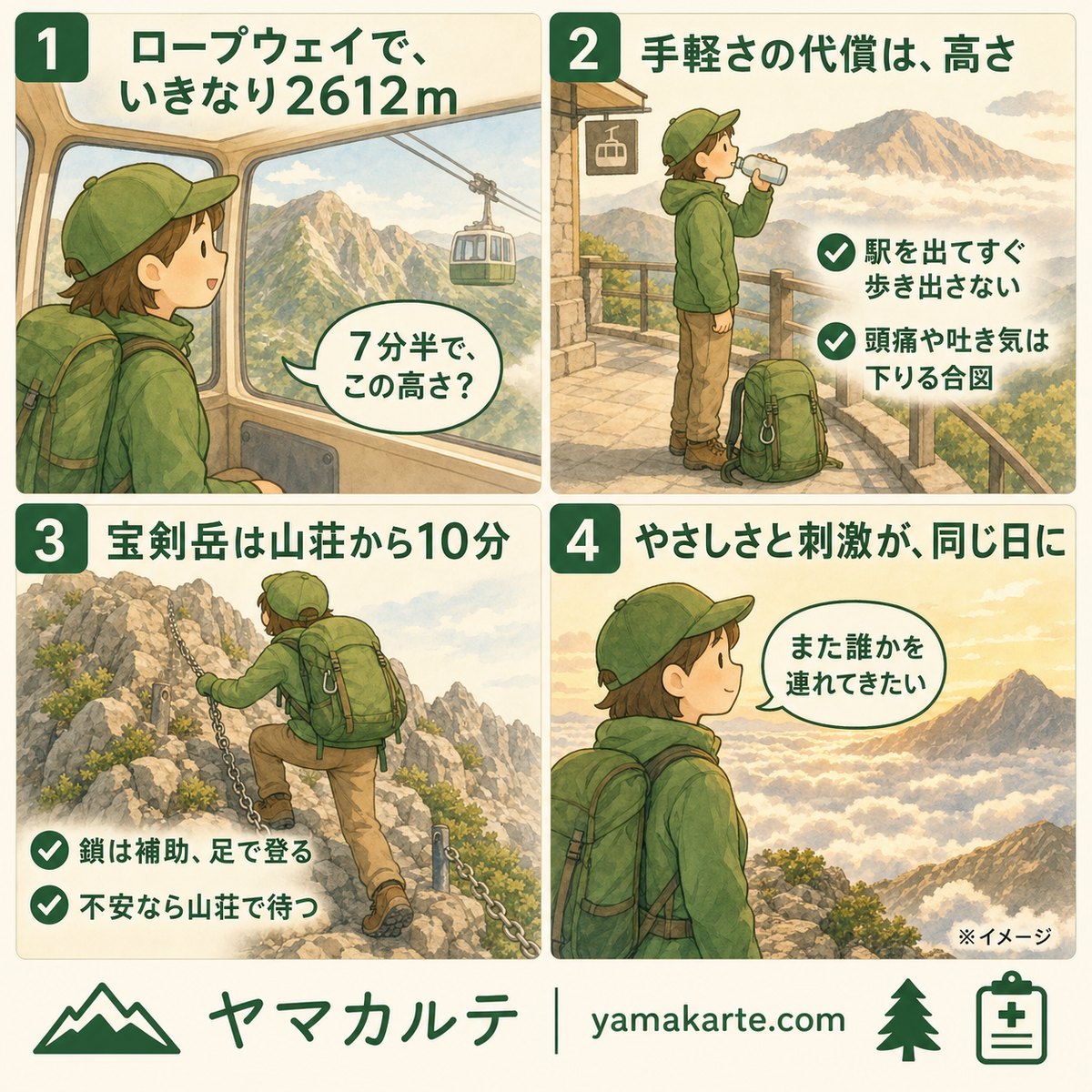 1 ロープウェイで、いきなり2612m

7分半で、この高さ？

2 手軽さの代償は、高さ

駅を出てすぐ歩き出さない

頭痛や吐き気は下りる合図

3 宝剣岳は山荘から10分

鎖は補助、足で登る

不安なら山荘で待つ

4 やさしさと刺激が、同じ日に

また誰かを連れてきたい

※イメージ

ヤマカルテ | yamakarte.com