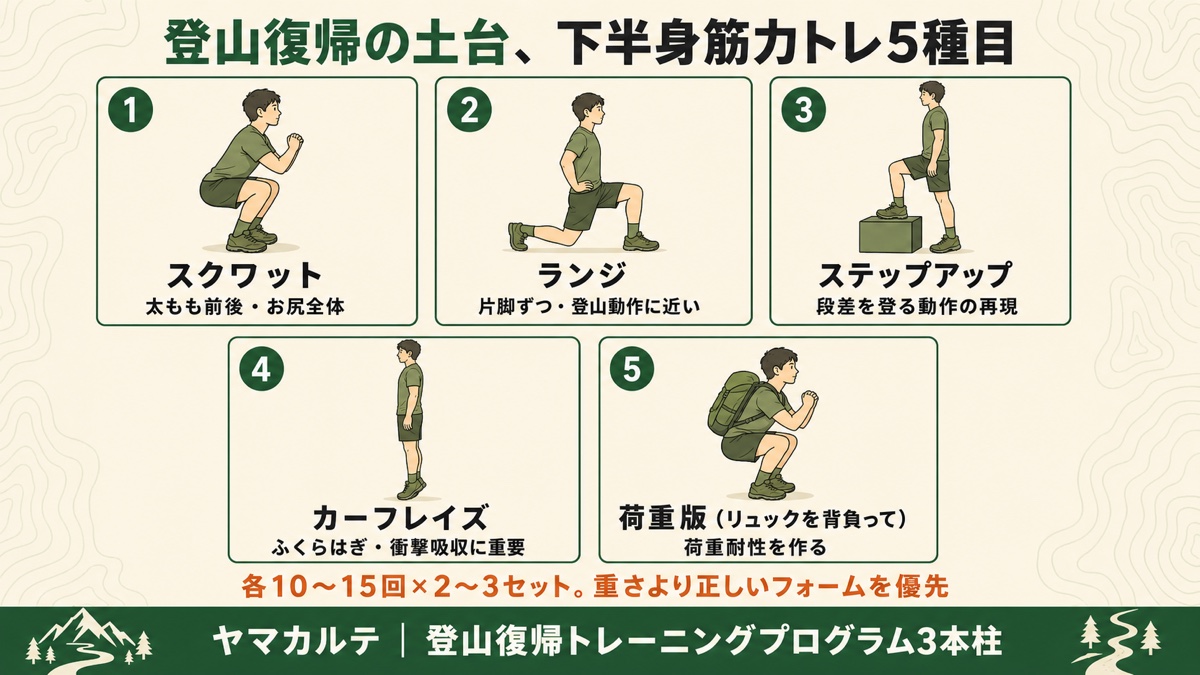 登山復帰の土台、下半身筋力トレ5種目

1
スクワット
太もも前後・お尻全体

2
ランジ
片脚ずつ・登山動作に近い

3
ステップアップ
段差を登る動作の再現

4
カーフレイズ
ふくらはぎ・衝撃吸収に重要

5
荷重版（リュックを背負って）
荷重耐性を作る

各10〜15回×2〜3セット。重さより正しいフォームを優先

ヤマカルテ ｜ 登山復帰トレーニングプログラム3本柱