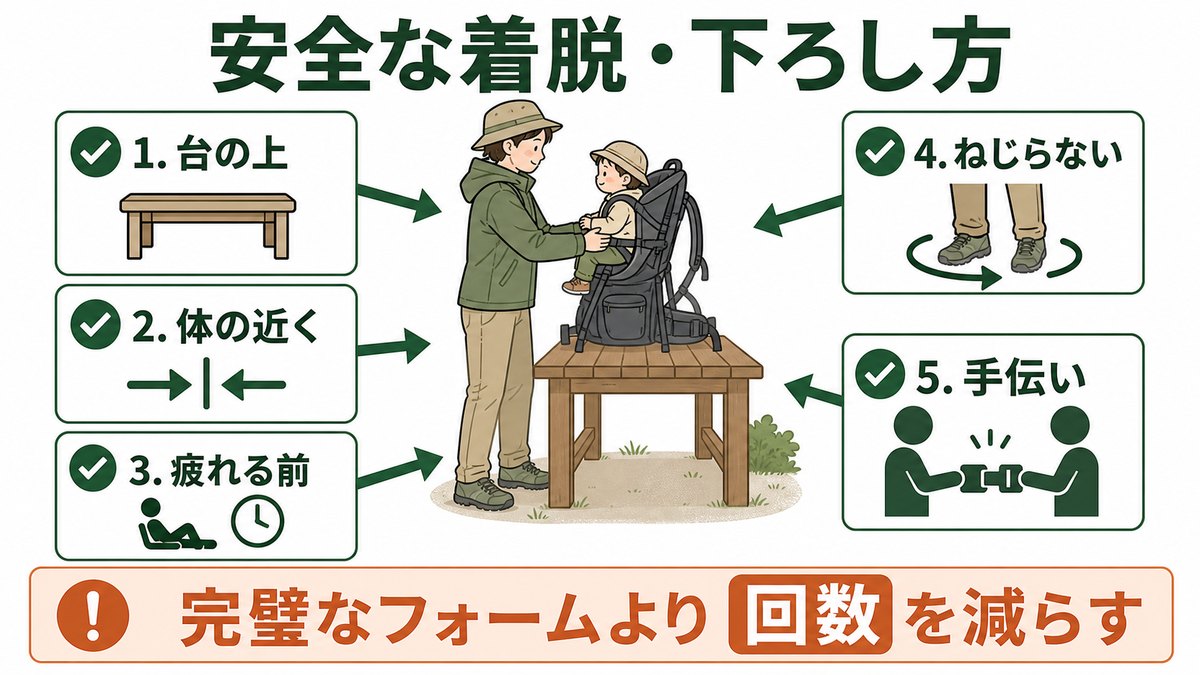 安全な着脱・下ろし方

1. 台の上

2. 体の近く

3. 疲れる前

4. ねじらない

5. 手伝い

! 完璧なフォームより 回数 を減らす